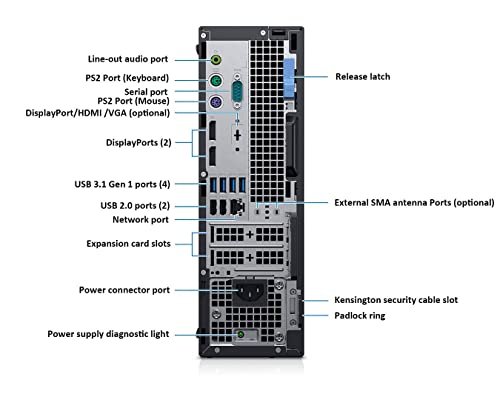 Line-out audio port
PS2 Port (Keyboard)
Serial port
PS2 Port (Mouse)
DisplayPort/HDMI /VGA (optional)
DisplayPorts (2)
USB 3.1 Gen 1 ports (4)
USB 2.0 ports (2)
Network port
Expansion card slots
Power connector port
Power supply diagnostic light
Release latch
External SMA antenna Ports (optional)
Kensington security cable slot
Padlock ring